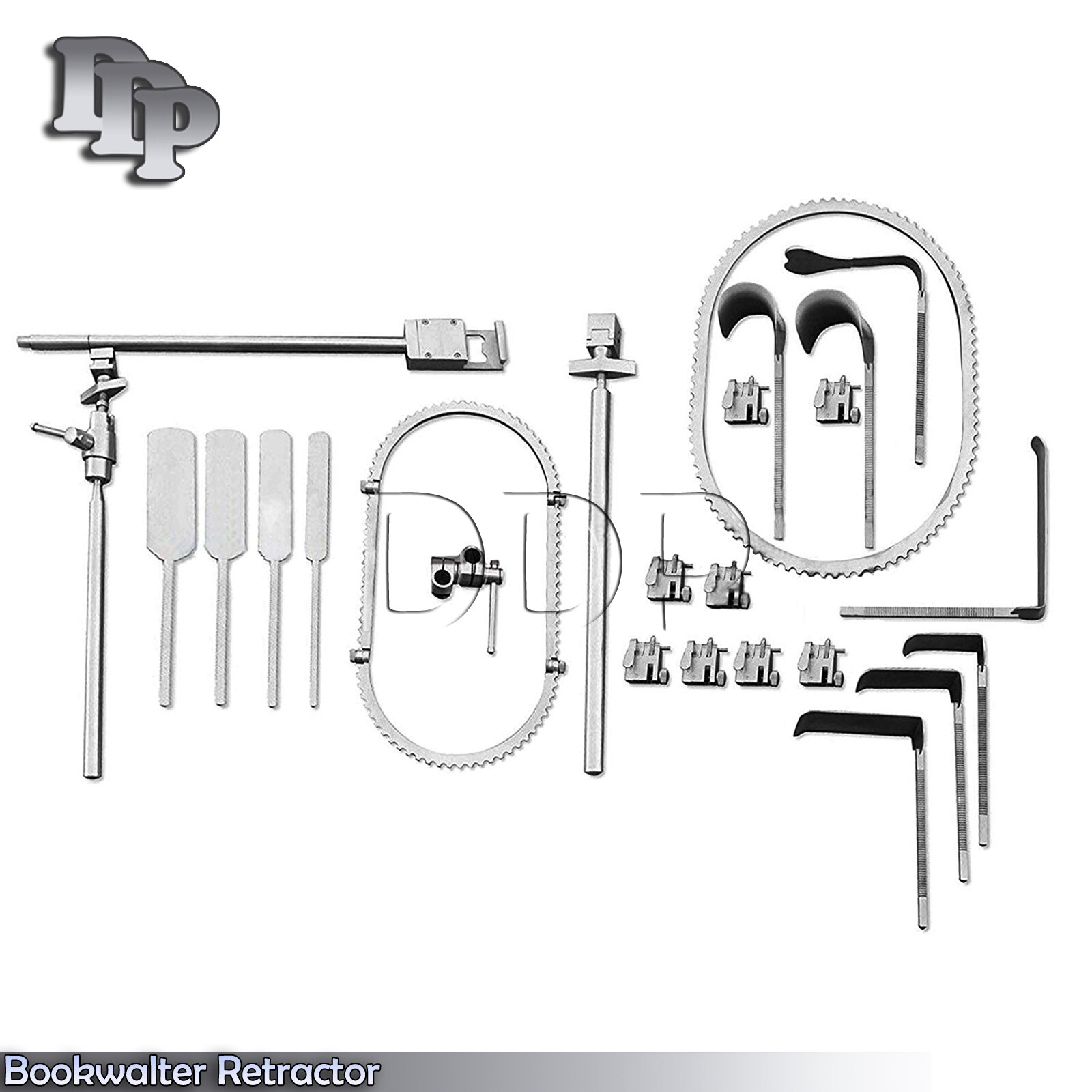 DDP

DDP

Bookwalter Retractor