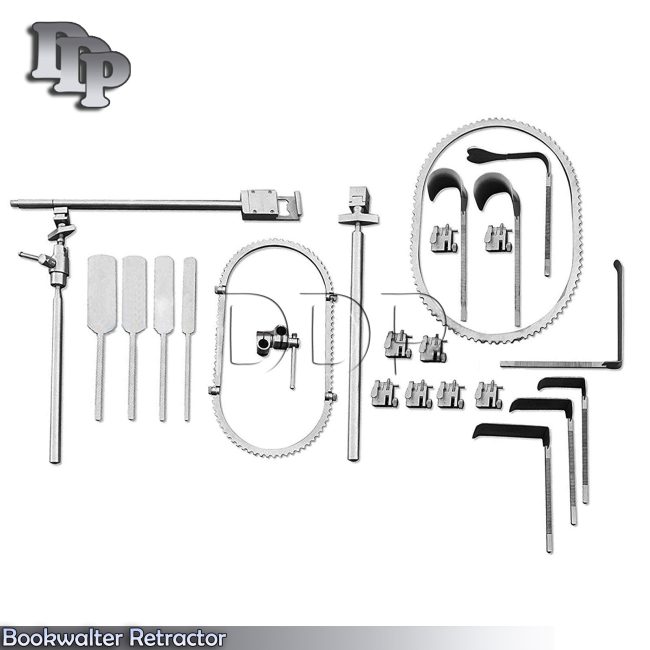 DDP

DDP

Bookwalter Retractor